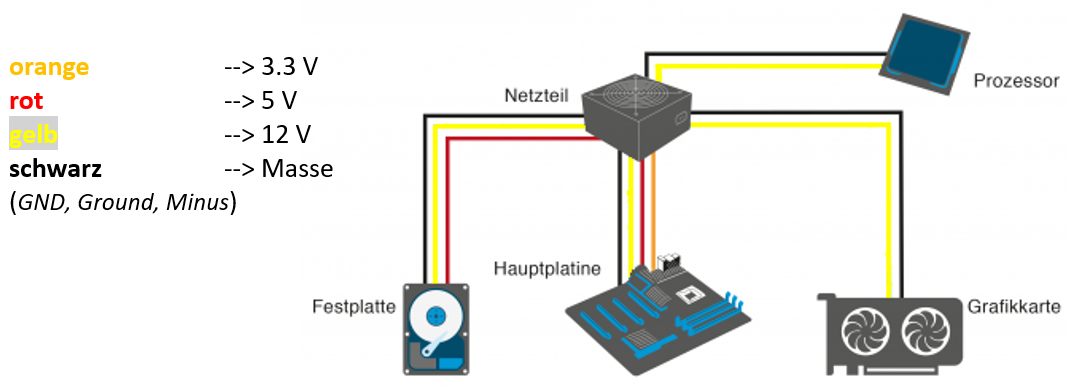 orange --> 3.3 V
rot --> 5 V
gelb --> 12 V
schwarz --> Masse
(GND, Ground, Minus)

Netzteil

Prozessor

Hauptplatine

Festplatte

Grafikkarte